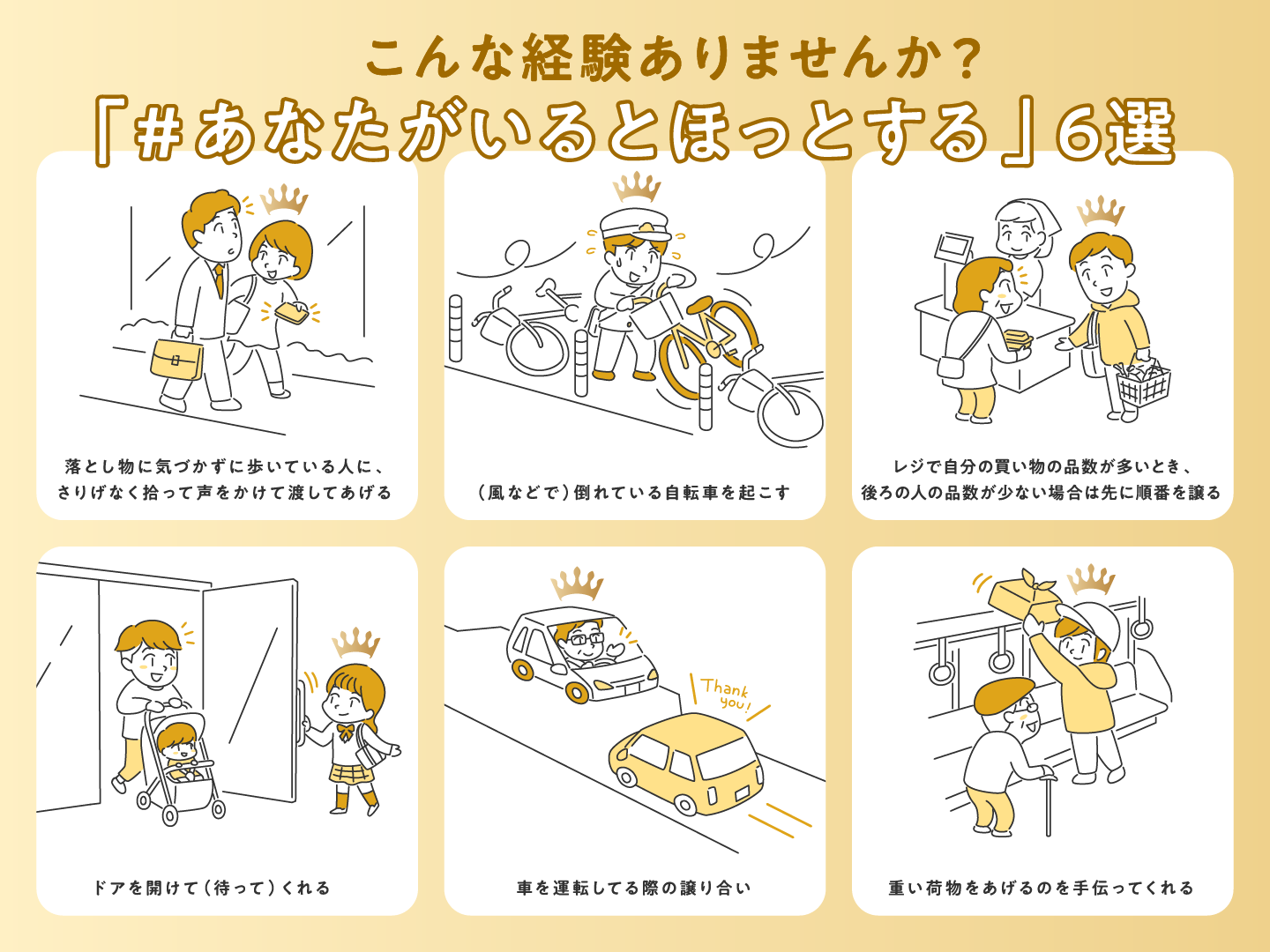 こんな経験ありませんか？

「#あなたがいるとほっとする」6選

落とし物に気づかずに歩いている人に、さりげなく拾って声をかけて渡してあげる

（風などで）倒れている自転車を起こす

レジで自分の買い物の品数が多いとき、後ろの人の品数が少ない場合は先に順番を譲る

ドアを開けて（待って）くれる

Thank you!

車を運転してる際の譲り合い

重い荷物をあげるのを手伝ってくれる