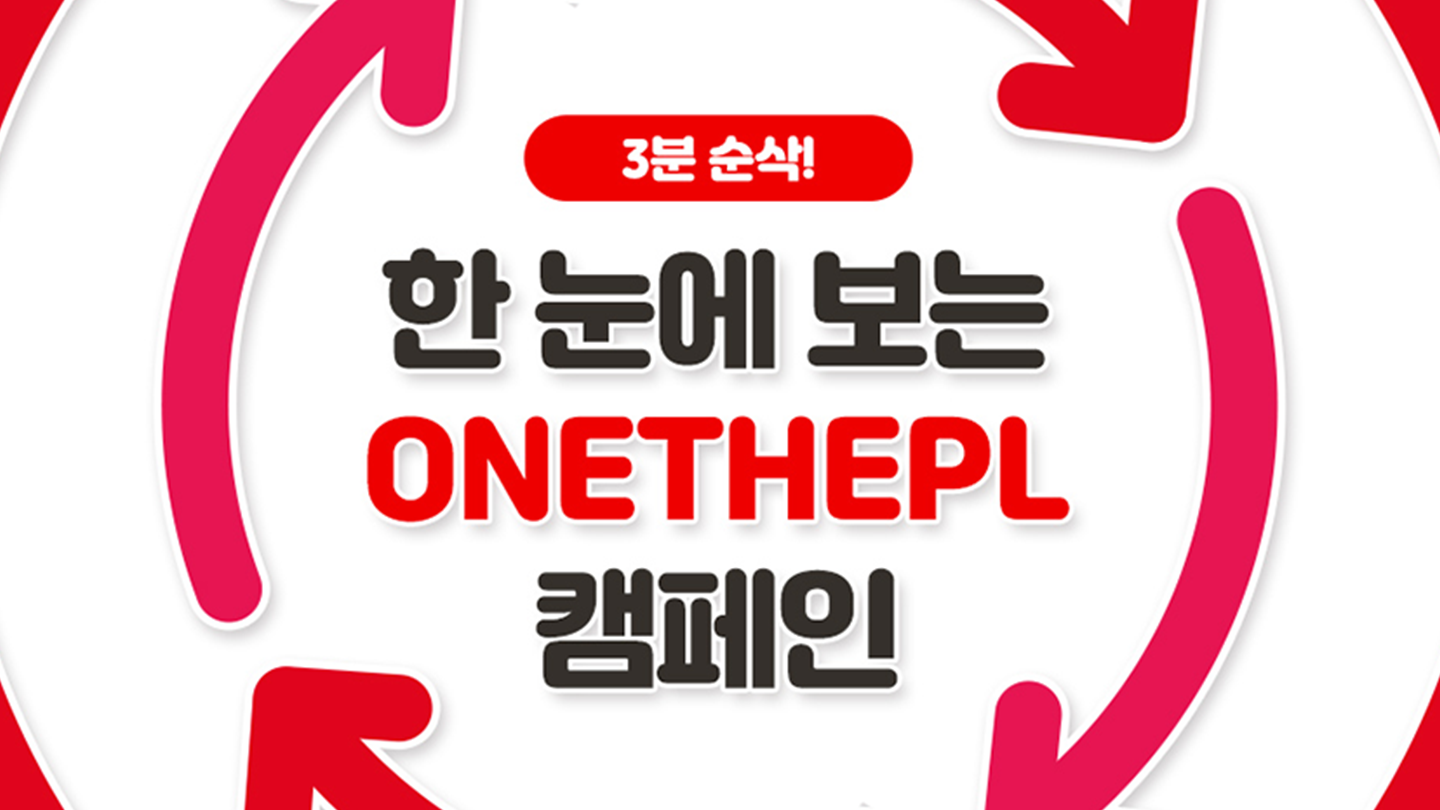 3분 순삭!

한 눈에 보는
ONETHEPL
캠페인